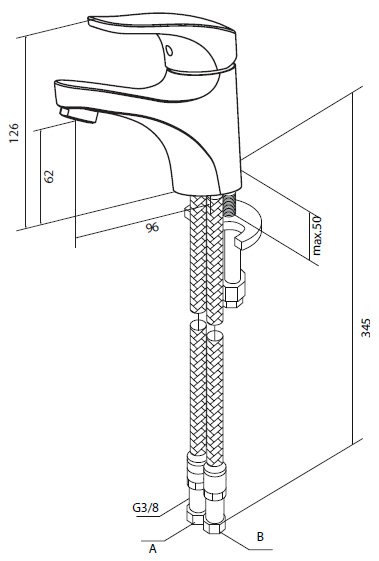 126
62
96
max.50
345
G3/8
A
B