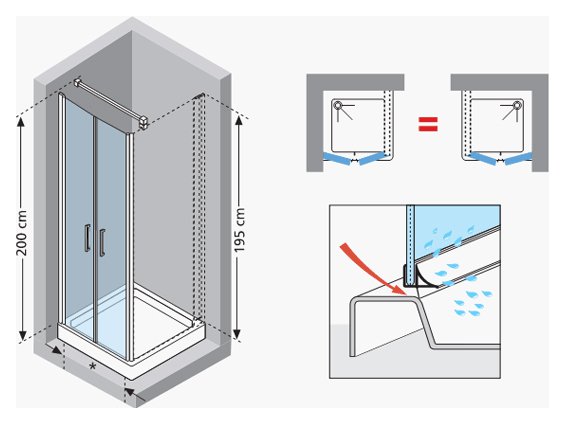 200 cm
195 cm
*
=