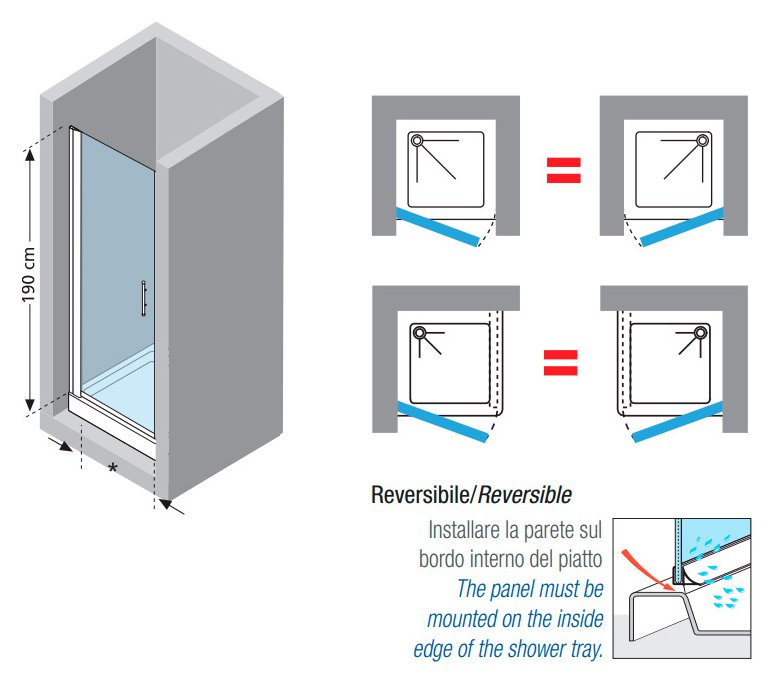 190 cm

*

Reversibile/Reversible

Installare la parete sul bordo interno del piatto
The panel must be mounted on the inside edge of the shower tray.