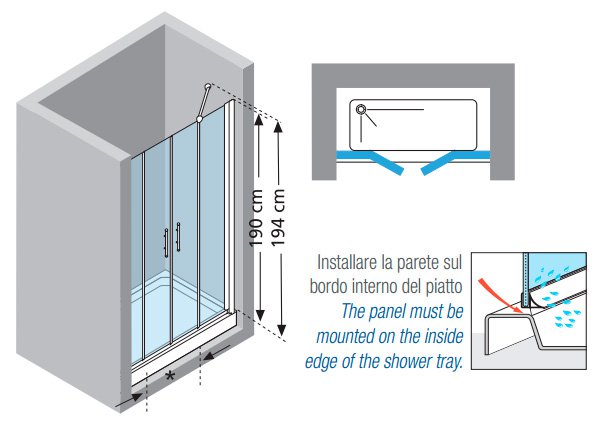 190 cm
194 cm
*

Installare la parete sul bordo interno del piatto
The panel must be mounted on the inside edge of the shower tray.