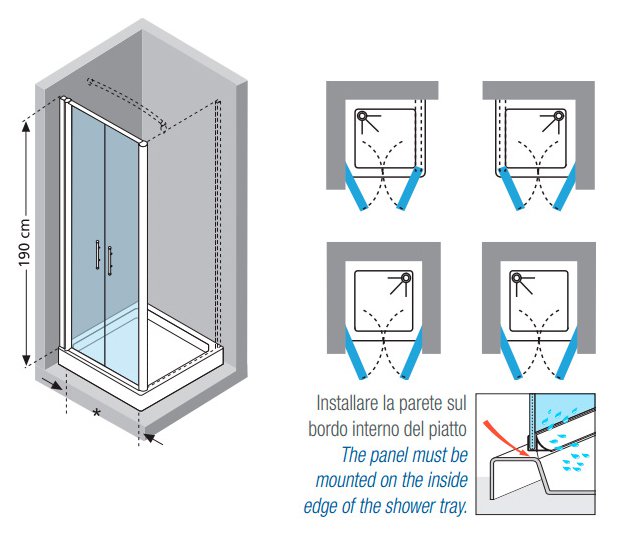 190 cm

*

Installare la parete sul bordo interno del piatto

The panel must be mounted on the inside edge of the shower tray.