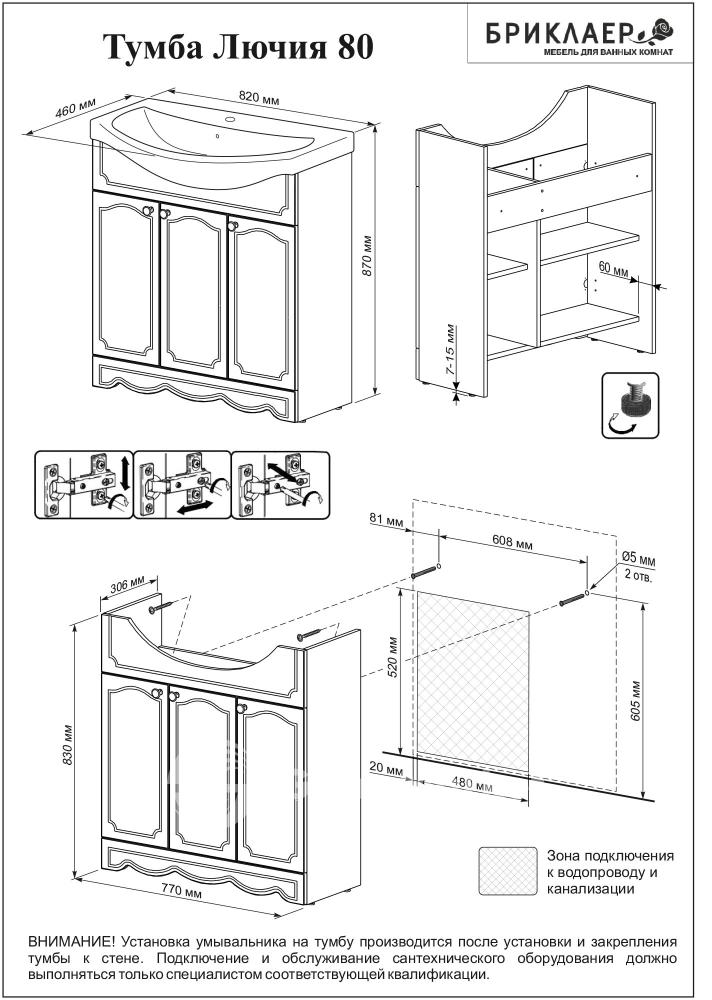 Тумба Лючия 80

БРИКЛАЕР
МЕБЕЛЬ ДЛЯ ВАННЫХ КОМНАТ

460 мм
820 мм
870 мм
60 мм
7-15 мм

81 мм
608 мм
Ø5 мм
2 отв.
306 мм
520 мм
605 мм
830 мм
20 мм
480 мм
770 мм

Зона подключения к водопроводу и канализации

ВНИМАНИЕ! Установка умывальника на тумбу производится после установки и закрепления тумбы к стене. Подключение и обслуживание сантехнического оборудования должно выполняться только специалистом соответствующей квалификации.