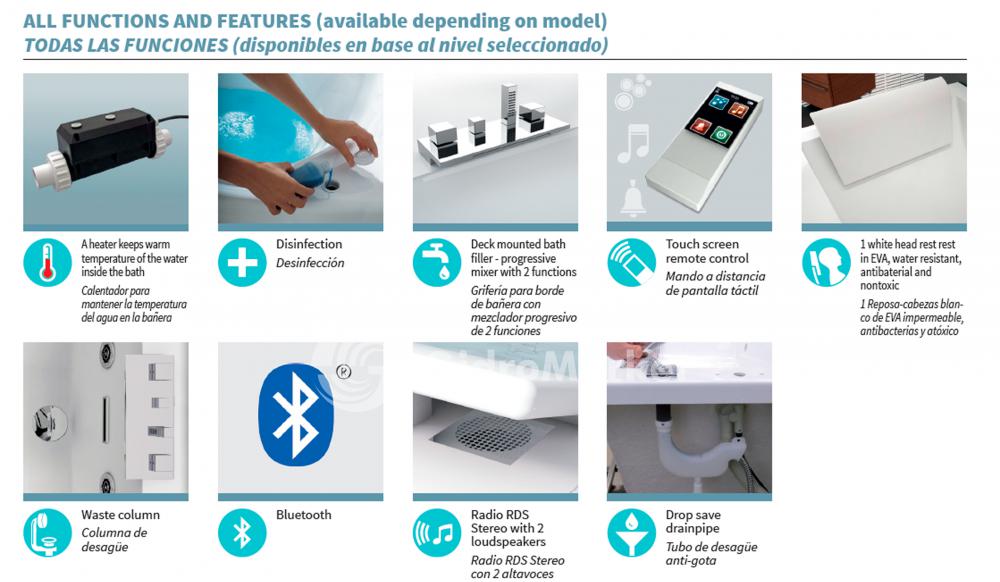 ALL FUNCTIONS AND FEATURES (available depending on model)
TODAS LAS FUNCIONES (disponibles en base al nivel seleccionado)

A heater keeps warm temperature of the water inside the bath
Calentador para mantener la temperatura del agua en la bañera

Disinfection
Desinfección

Deck mounted bath filler - progressive mixer with 2 functions
Grifería para borde de bañera con mezclador progresivo de 2 funciones

Touch screen remote control
Mando a distancia de pantalla táctil

1 white head rest rest in EVA, water resistant, antibaterial and nontoxic
1 Reposa-cabezas blanco de EVA impermeable, antibacterias y atóxico

Waste column
Columna de desagüe

®

Bluetooth

Radio RDS Stereo with 2 loudspeakers
Radio RDS Stereo con 2 altavoces

Drop save drainpipe
Tubo de desagüe anti-gota