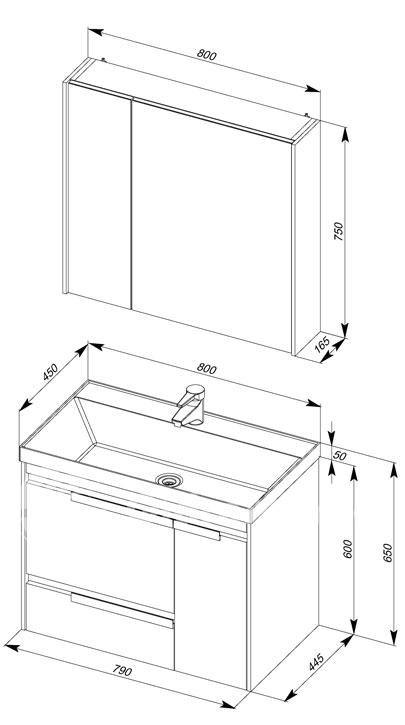 800
750
165
450
800
50
600
650
790
445