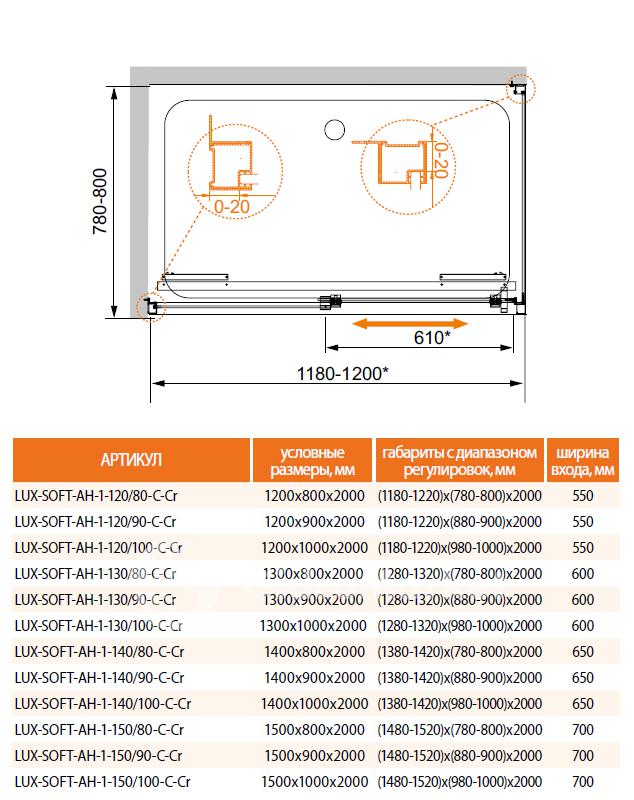 780-800

0-20

0-20

610*

1180-1200*

| АРТИКУЛ | условные размеры, мм | габариты с диапазоном регулировок, мм | ширина входа, мм |
|---|---|---|---|
| LUX-SOFT-AH-1-120/80-C-Cr | 1200x800x2000 | (1180-1220)x(780-800)x2000 | 550 |
| LUX-SOFT-AH-1-120/90-C-Cr | 1200x900x2000 | (1180-1220)x(880-900)x2000 | 550 |
| LUX-SOFT-AH-1-120/100-C-Cr | 1200x1000x2000 | (1180-1220)x(980-1000)x2000 | 550 |
| LUX-SOFT-AH-1-130/80-C-Cr | 1300x800x2000 | (1280-1320)x(780-800)x2000 | 600 |
| LUX-SOFT-AH-1-130/90-C-Cr | 1300x900x2000 | (1280-1320)x(880-900)x2000 | 600 |
| LUX-SOFT-AH-1-130/100-C-Cr | 1300x1000x2000 | (1280-1320)x(980-1000)x2000 | 600 |
| LUX-SOFT-AH-1-140/80-C-Cr | 1400x800x2000 | (1380-1420)x(780-800)x2000 | 650 |
| LUX-SOFT-AH-1-140/90-C-Cr | 1400x900x2000 | (1380-1420)x(880-900)x2000 | 650 |
| LUX-SOFT-AH-1-140/100-C-Cr | 1400x1000x2000 | (1380-1420)x(980-1000)x2000 | 650 |
| LUX-SOFT-AH-1-150/80-C-Cr | 1500x800x2000 | (1480-1520)x(780-800)x2000 | 700 |
| LUX-SOFT-AH-1-150/90-C-Cr | 1500x900x2000 | (1480-1520)x(880-900)x2000 | 700 |
| LUX-SOFT-AH-1-150/100-C-Cr | 1500x1000x2000 | (1480-1520)x(980-1000)x2000 | 700 |