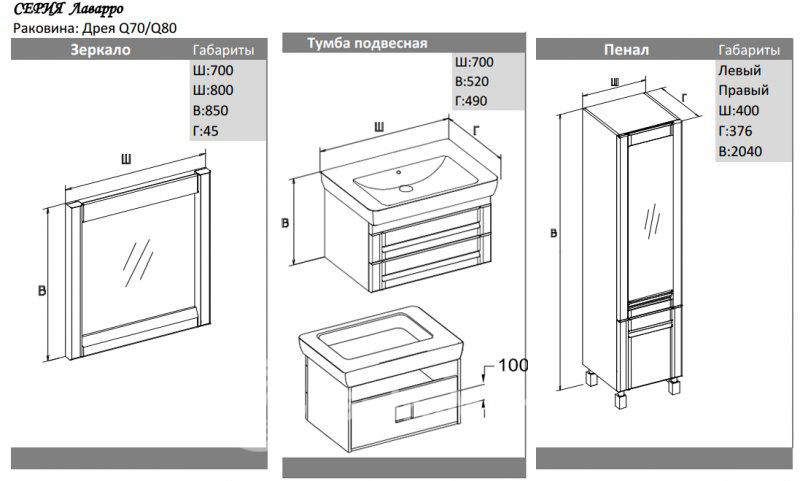 СЕРИЯ Лаварро
Раковина: Дрея Q70/Q80

Зеркало
Габариты
Ш:700
Ш:800
В:850
Г:45

Ш
В

Тумба подвесная
Ш:700
В:520
Г:490

Ш
Г
В
100

Пенал
Габариты
Левый
Правый
Ш:400
Г:376
В:2040

Ш
Г
В