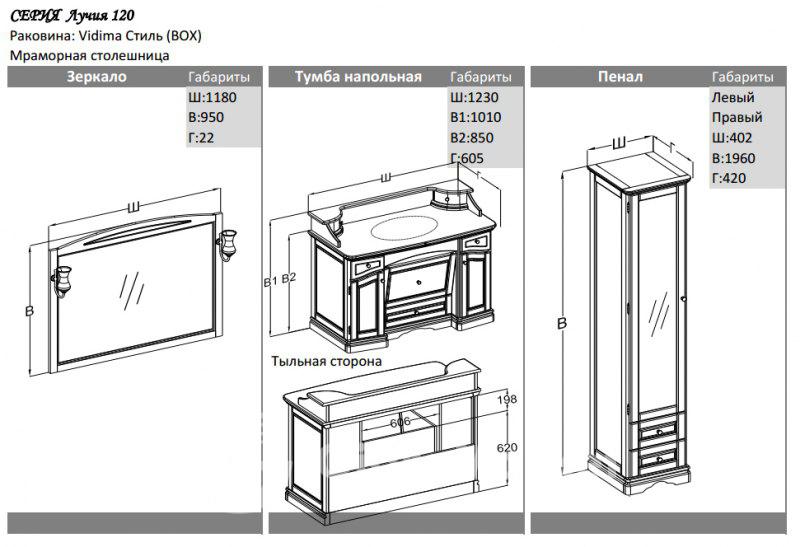 СЕРИЯ Лучия 120
Раковина: Vidima Стиль (BOX)
Мраморная столешница

Зеркало
Габариты
Ш:1180
В:950
Г:22

Ш
В

Тумба напольная
Габариты
Ш:1230
В1:1010
В2:850
Г:605

Ш
Г
В1 В2

Тыльная сторона
198
606
620

Пенал
Габариты
Левый
Правый
Ш:402
В:1960
Г:420

Ш
Г
В