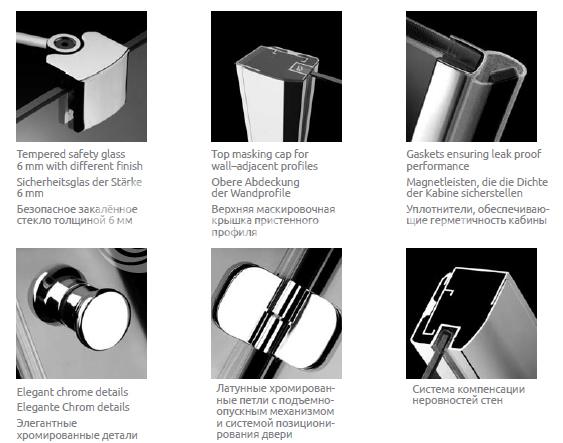 Tempered safety glass 6 mm with different finish

Sicherheitsglas der Stärke 6 mm

Безопасное закалённое стекло толщиной 6 мм

Top masking cap for wall–adjacent profiles

Obere Abdeckung der Wandprofile

Верхняя маскировочная крышка пристенного профиля

Gaskets ensuring leak proof performance

Magnetleisten, die die Dichte der Kabine sicherstellen

Уплотнители, обеспечивающие герметичность кабины

Elegant chrome details

Elegante Chrom details

Элегантные хромированные детали

Латунные хромированные петли с подъемно-опускным механизмом и системой позиционирования двери

Система компенсации неровностей стен